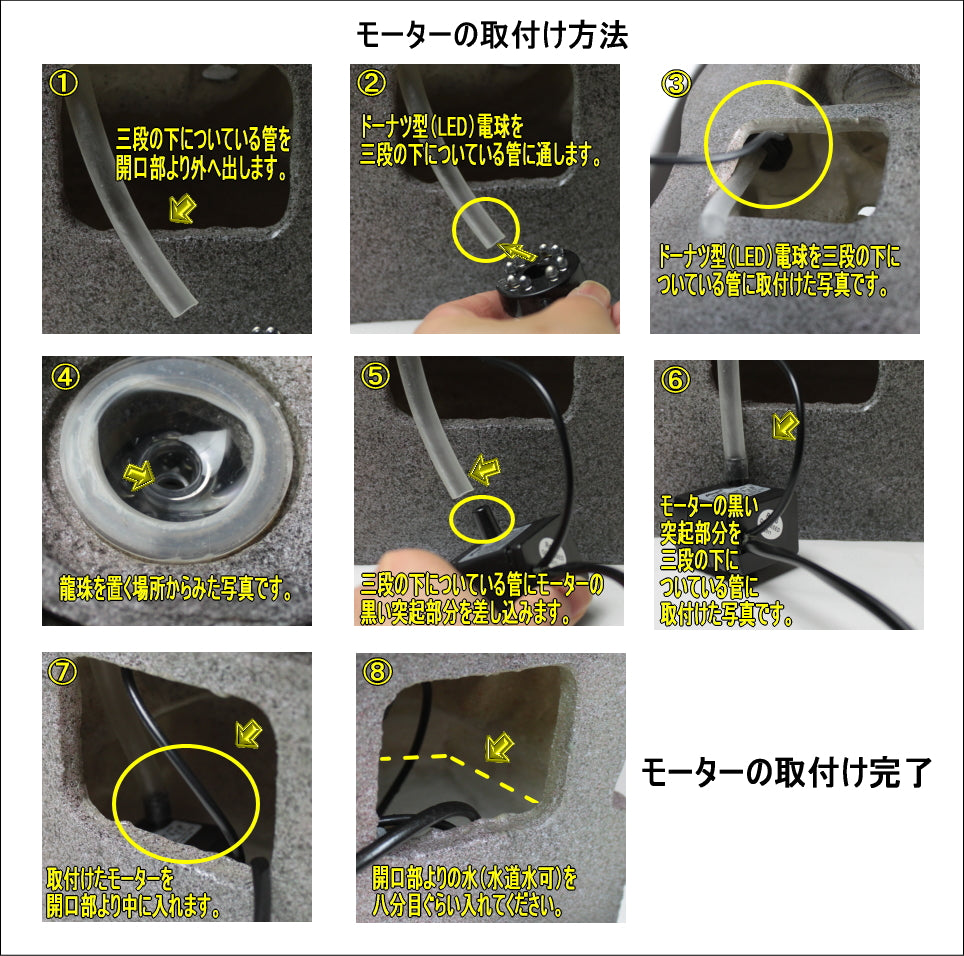 モーターの取付け方法

①
三段の下についている管を開口部より外へ出します。

②
ドーナツ型(LED)電球を三段の下についている管に通します。

③
ドーナツ型(LED)電球を三段の下についている管に取付けた写真です。

④
龍珠を置く場所からみた写真です。

⑤
三段の下についている管にモーターの黒い突起部分を差し込みます。

⑥
モーターの黒い突起部分を三段の下についている管に取付けた写真です。

⑦
取付けたモーターを開口部より中に入れます。

⑧
開口部よりの水(水道水可)を八分目ぐらい入れてください。

モーターの取付け完了