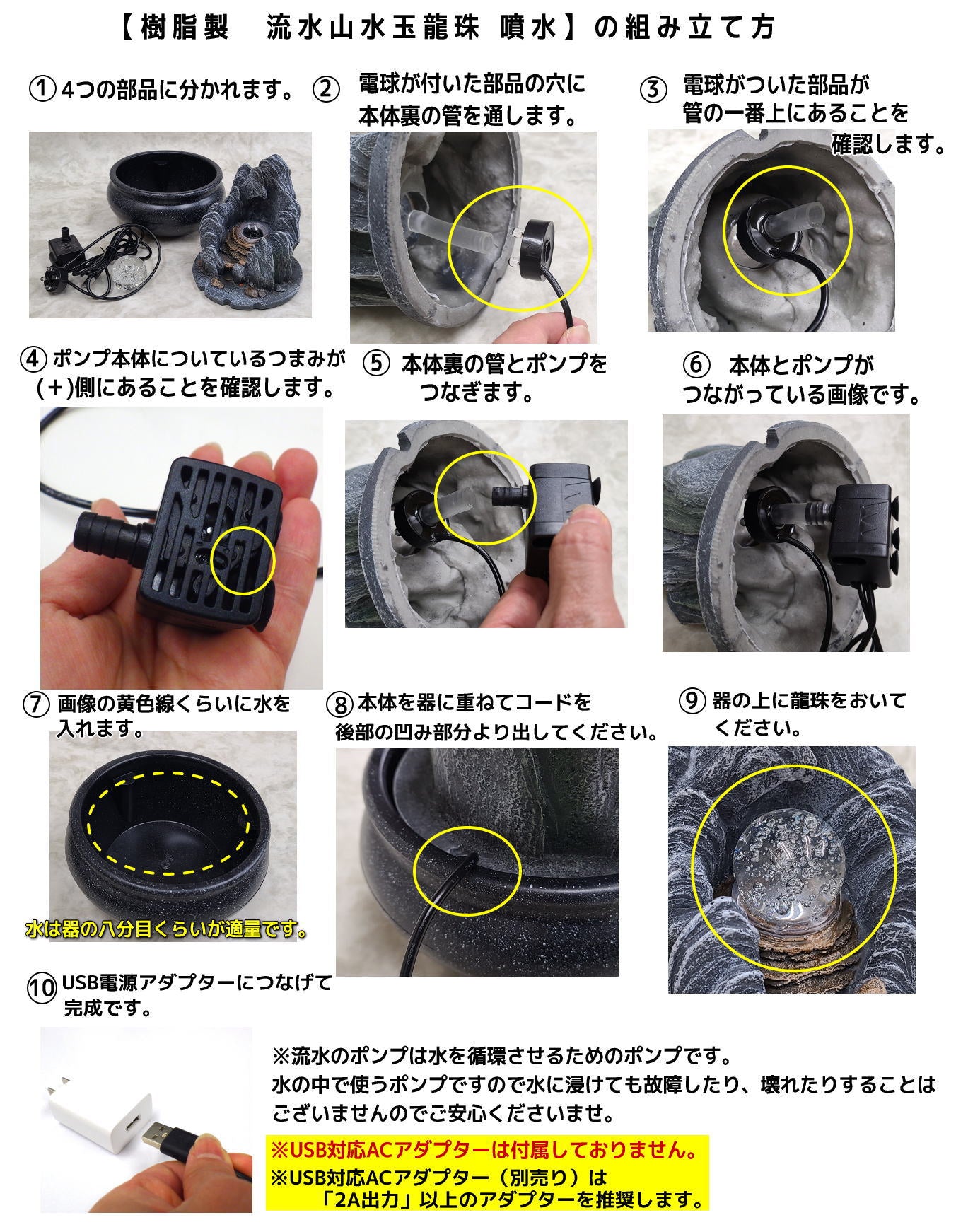 【樹脂製　流水山水玉龍珠 噴水】の組み立て方

① 4つの部品に分かれます。

② 電球が付いた部品の穴に本体裏の管を通します。

③ 電球がついた部品が管の一番上にあることを確認します。

④ ポンプ本体についているつまみが（+)側にあることを確認します。

⑤ 本体裏の管とポンプをつなぎます。

⑥ 本体とポンプがつながっている画像です。

⑦ 画像の黄色線くらいに水を入れます。

水は器の八分目くらいが適量です。

⑧ 本体を器に重ねてコードを後部の凹み部分より出してください。

⑨ 器の上に龍珠をおいてください。

⑩ USB電源アダプターにつなげて完成です。

※流水のポンプは水を循環させるためのポンプです。
水の中で使うポンプですので水に浸けても故障したり、壊れたりすることはございませんのでご安心くださいませ。

※USB対応ACアダプターは付属しておりません。
※USB対応ACアダプター（別売り）は「2A出力」以上のアダプターを推奨します。